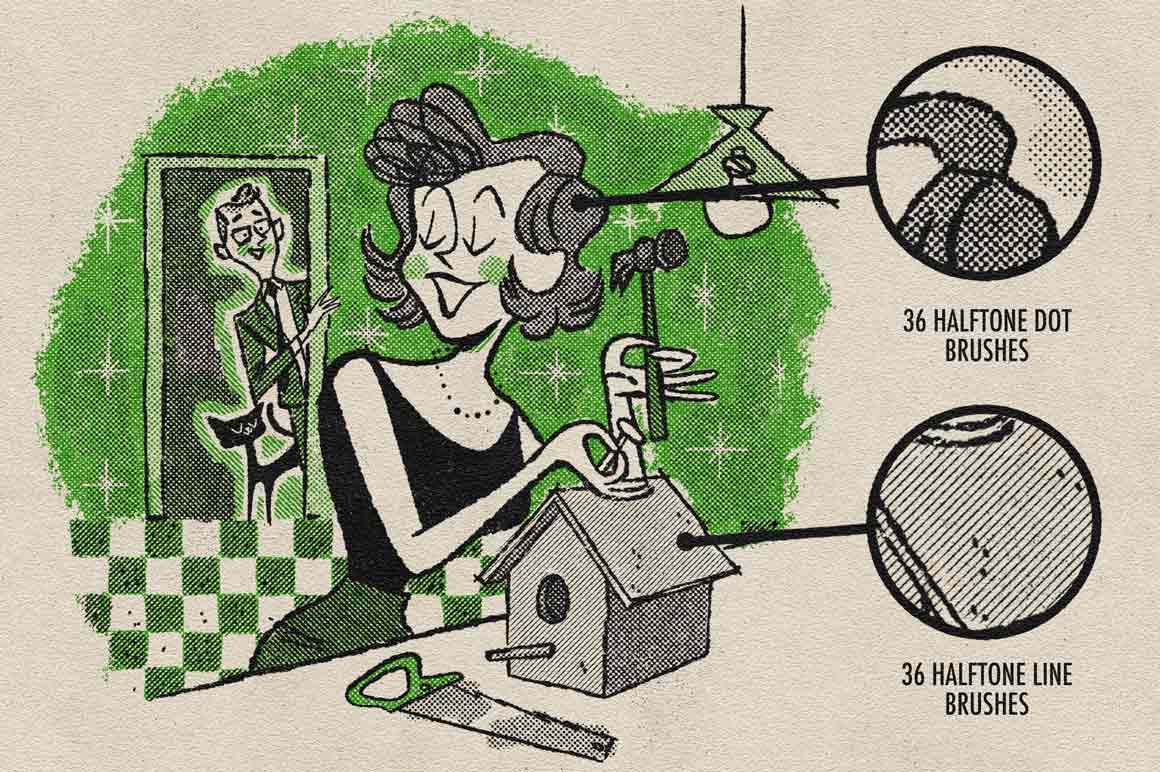 36 HALFTONE DOT BRUSHES

36 HALFTONE LINE BRUSHES