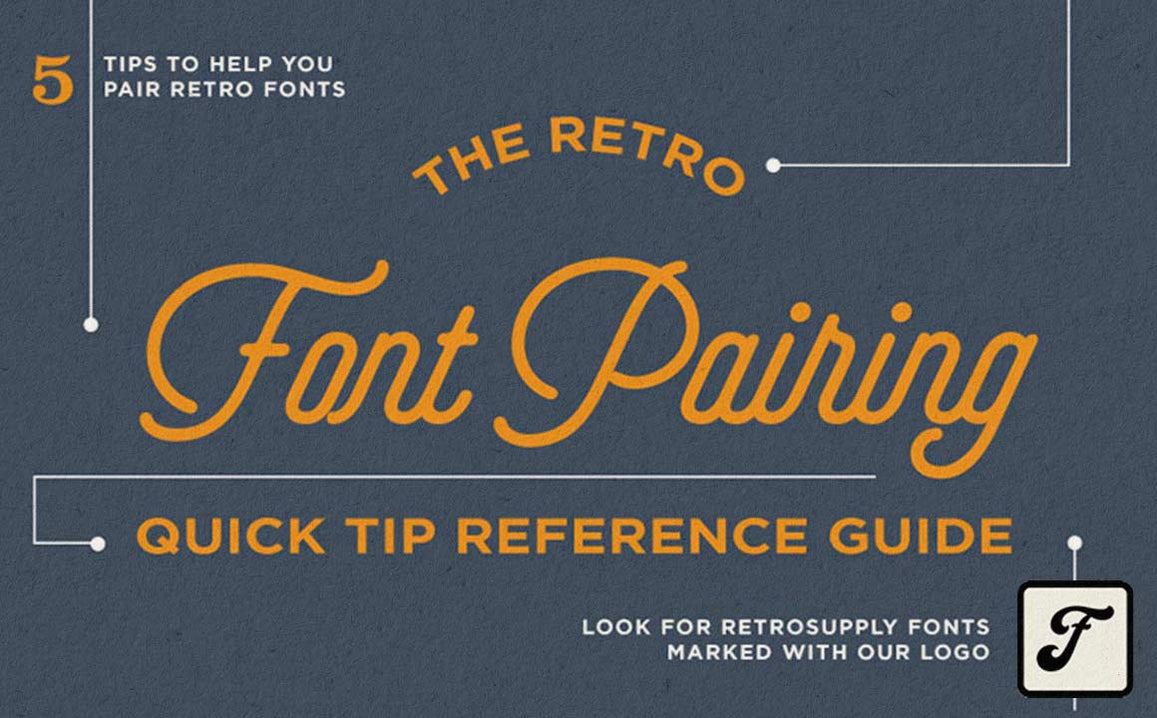 5 TIPS TO HELP YOU PAIR RETRO FONTS

THE RETRO

Font Pairing

QUICK TIP REFERENCE GUIDE

LOOK FOR RETROSUPPLY FONTS MARKED WITH OUR LOGO

F