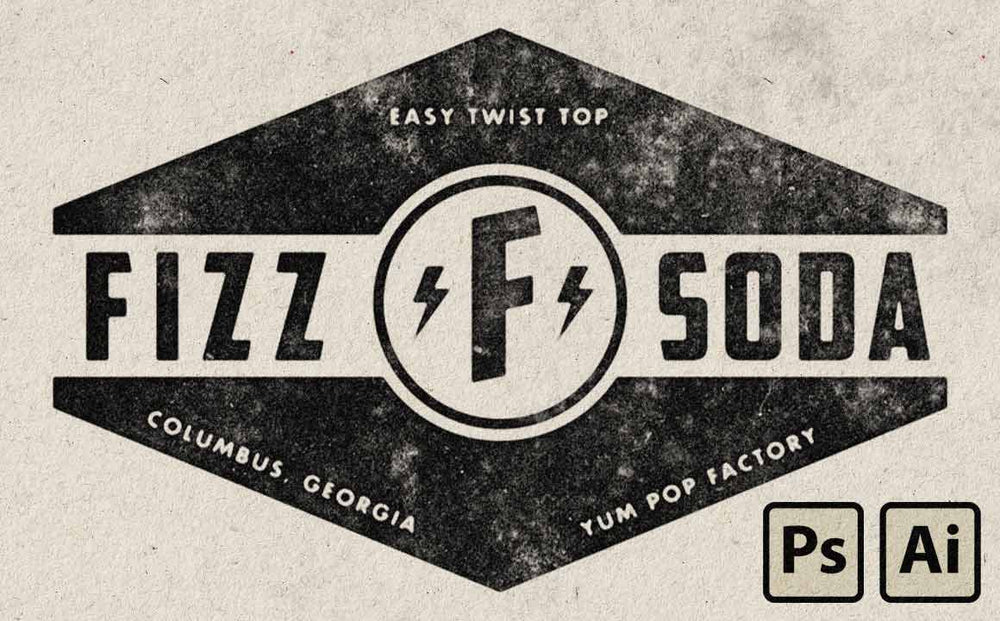 EASY TWIST TOP

FIZZ F SODA

COLUMBUS, GEORGIA

YUM POP FACTORY

Ps Ai